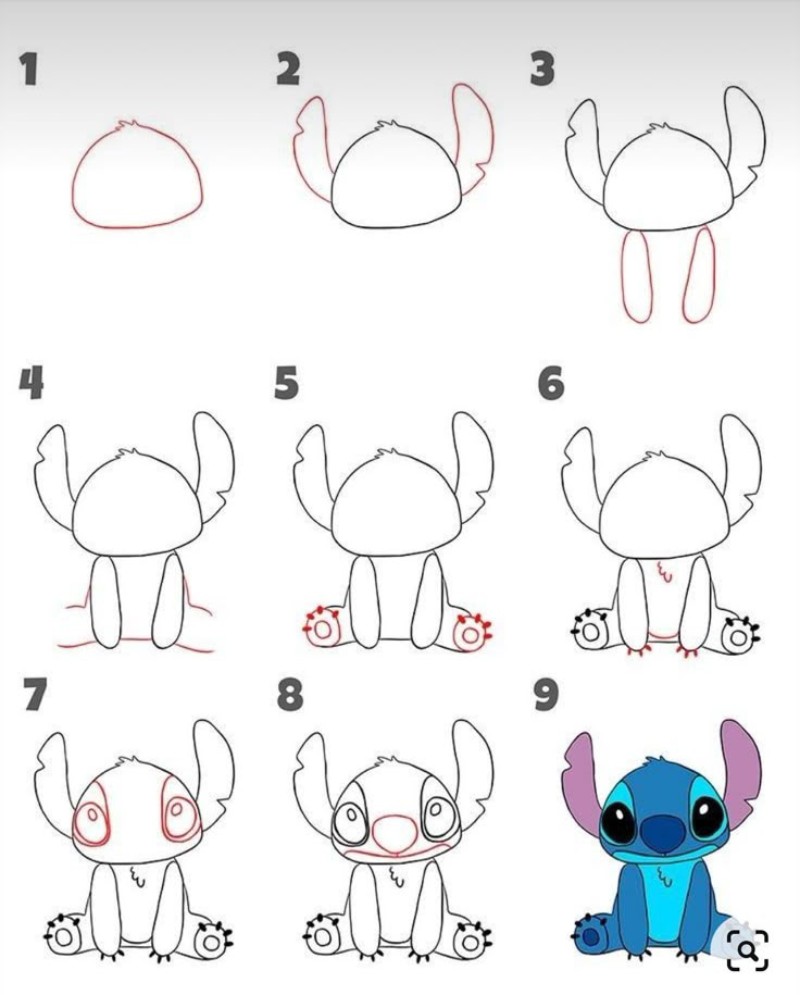 1

2

3

4

5

6

7

8

9