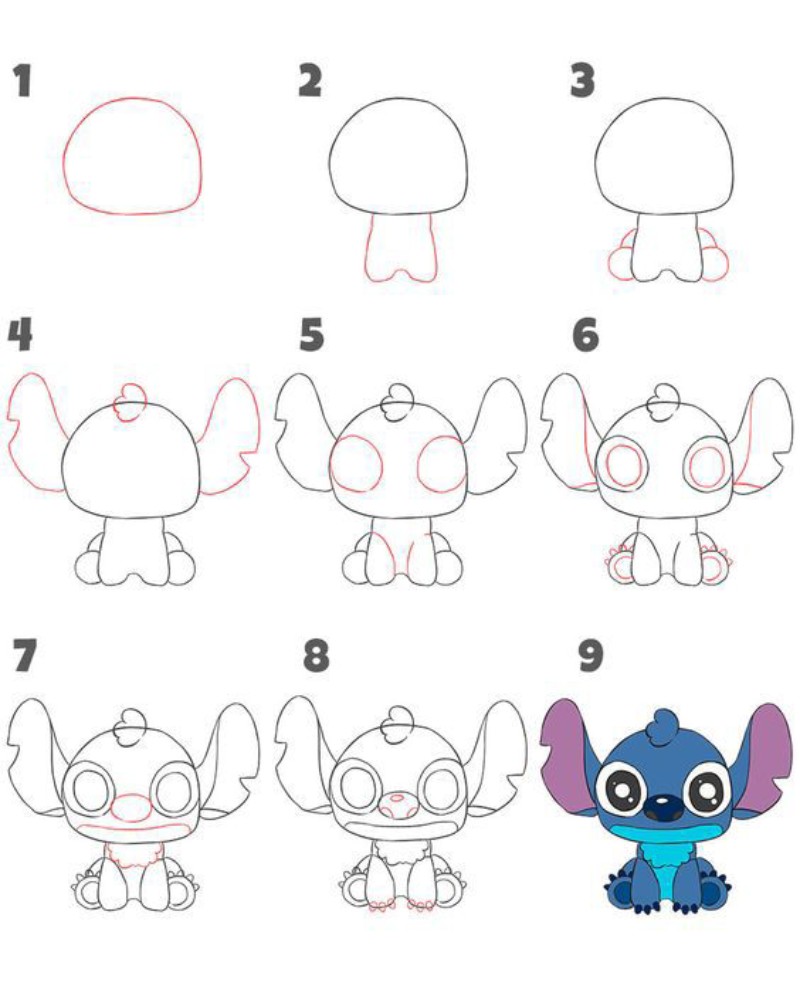 1

2

3

4

5

6

7

8

9