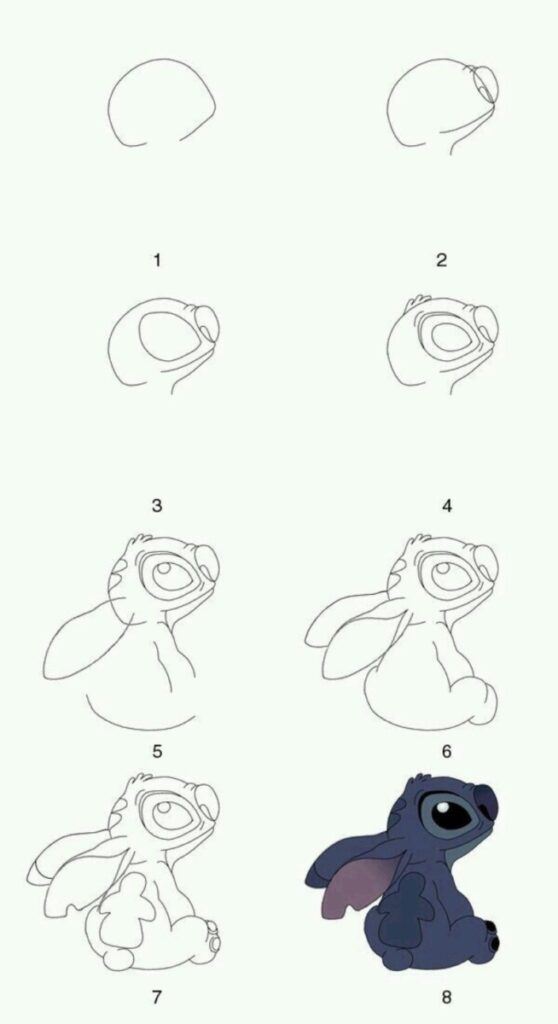 1

2

3

4

5

6

7

8